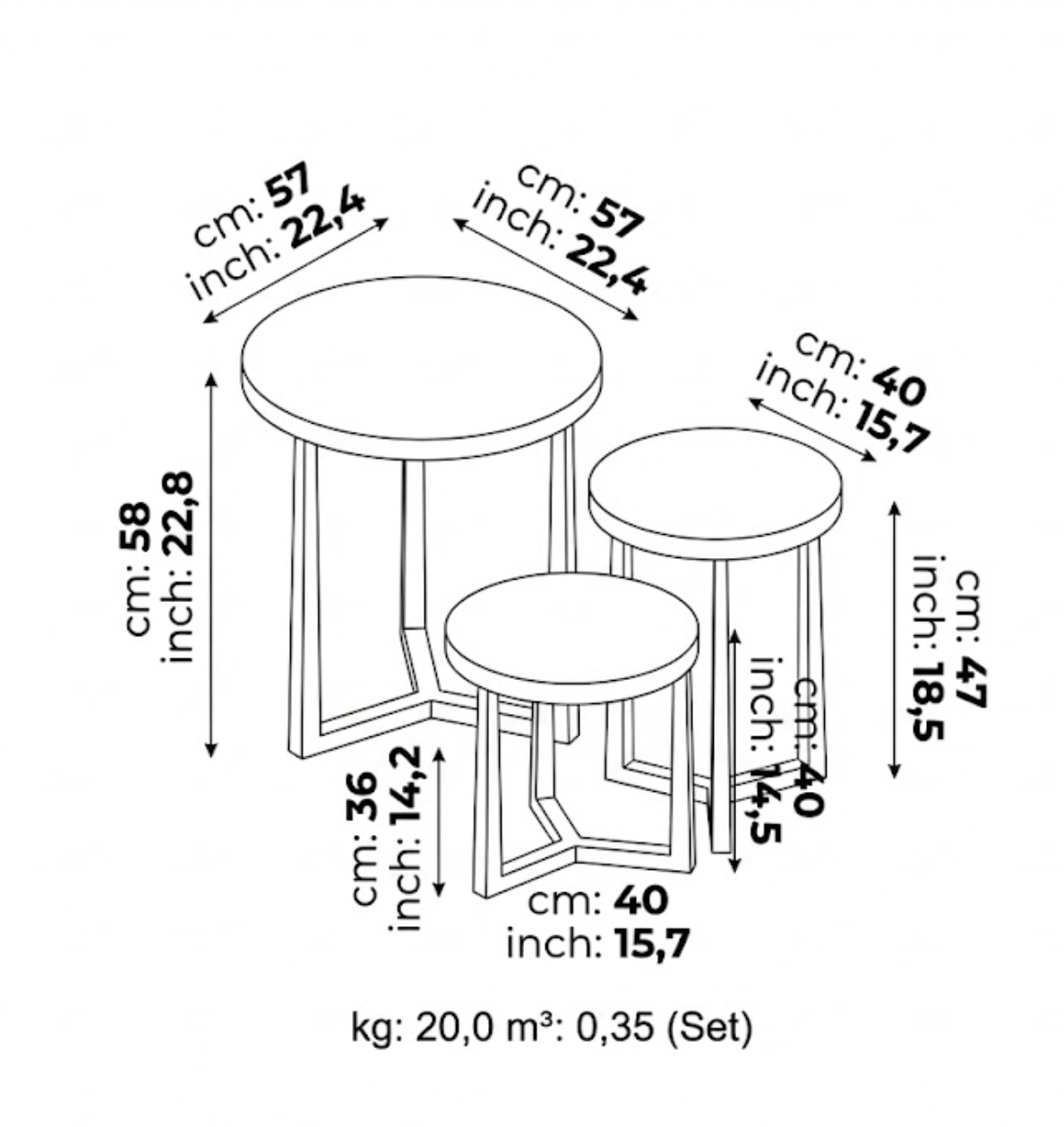 cm: 57
inch: 22,4

cm: 57
inch: 22,4

cm: 40
inch: 15,7

cm: 58
inch: 22,8

cm: 47
inch: 18,5

cm: 40
inch: 14,5

cm: 36
inch: 14,2

cm: 40
inch: 15,7

kg: 20,0 m³: 0,35 (Set)